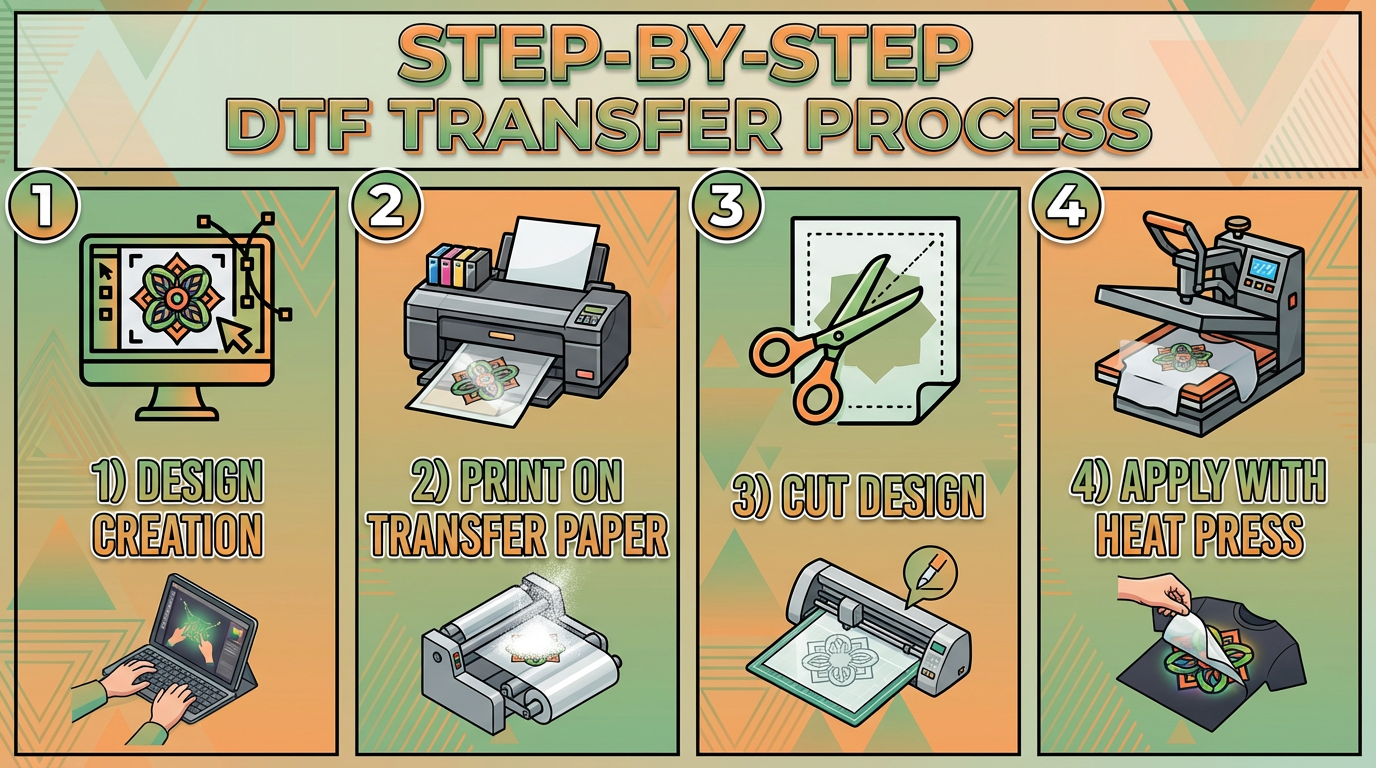 STEP-BY-STEP
DTF TRANSFER PROCESS

1

1) DESIGN CREATION

2

2) PRINT ON TRANSFER PAPER

3

3) CUT DESIGN

4

4) APPLY WITH HEAT PRESS